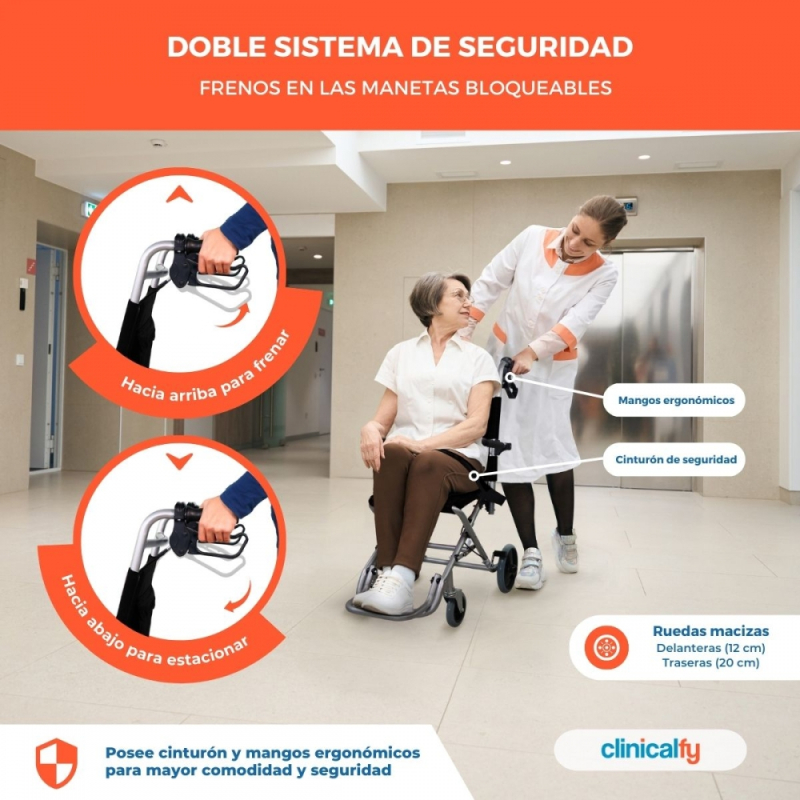 DOBLE SISTEMA DE SEGURIDAD

FRENOS EN LAS MANETAS BLOQUEABLES

Hacia arriba para frenar

Hacia abajo para estacionar

Mangos ergonómicos

Cinturón de seguridad

Ruedas macizas
Delanteras (12 cm)
Traseras (20 cm)

Posee cinturón y mangos ergonómicos para mayor comodidad y seguridad

clinicalfy