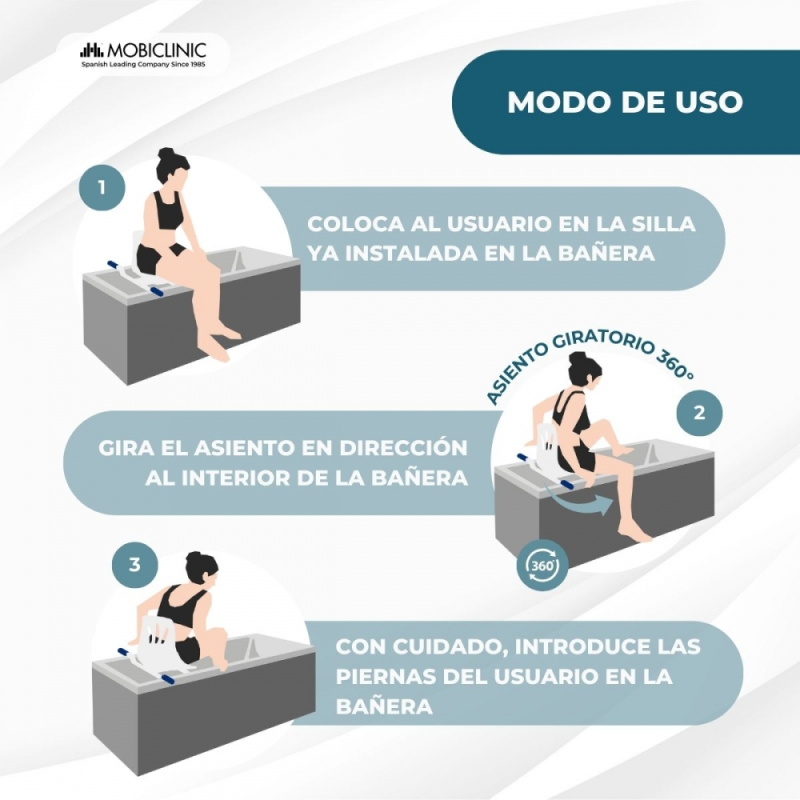 MOBICLINIC
Spanish Leading Company Since 1985

MODO DE USO

1

COLOCA AL USUARIO EN LA SILLA YA INSTALADA EN LA BAÑERA

ASIENTO GIRATORIO 360°

2

GIRA EL ASIENTO EN DIRECCIÓN AL INTERIOR DE LA BAÑERA

360°

3

CON CUIDADO, INTRODUCE LAS PIERNAS DEL USUARIO EN LA BAÑERA