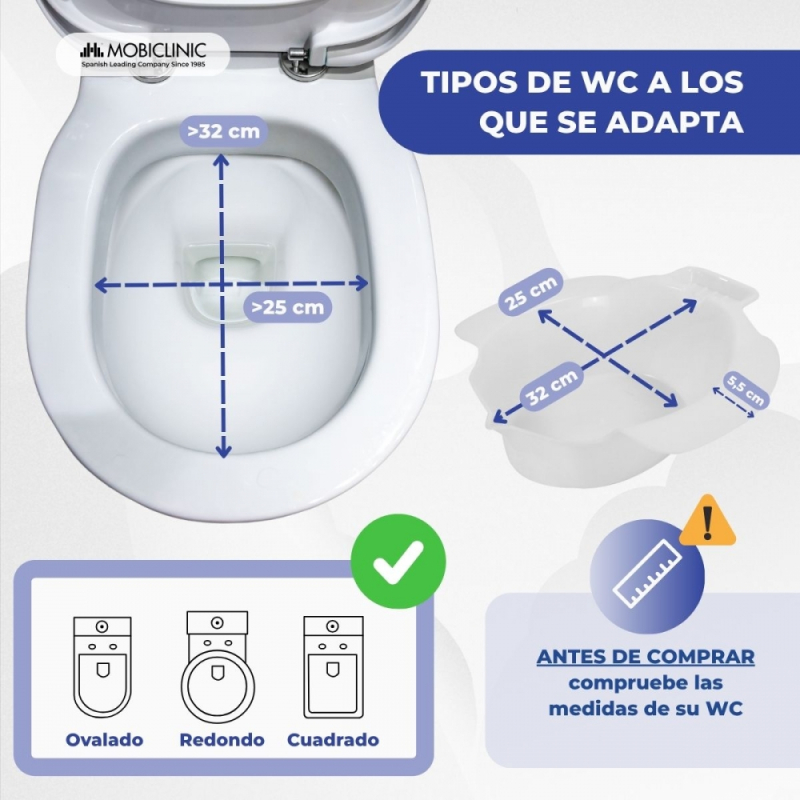 MOBICLINIC
Spanish Leading Company Since 1985

TIPOS DE WC A LOS QUE SE ADAPTA

>32 cm
>25 cm

25 cm
32 cm
5,5 cm

Ovalado Redondo Cuadrado

ANTES DE COMPRAR compruebe las medidas de su WC