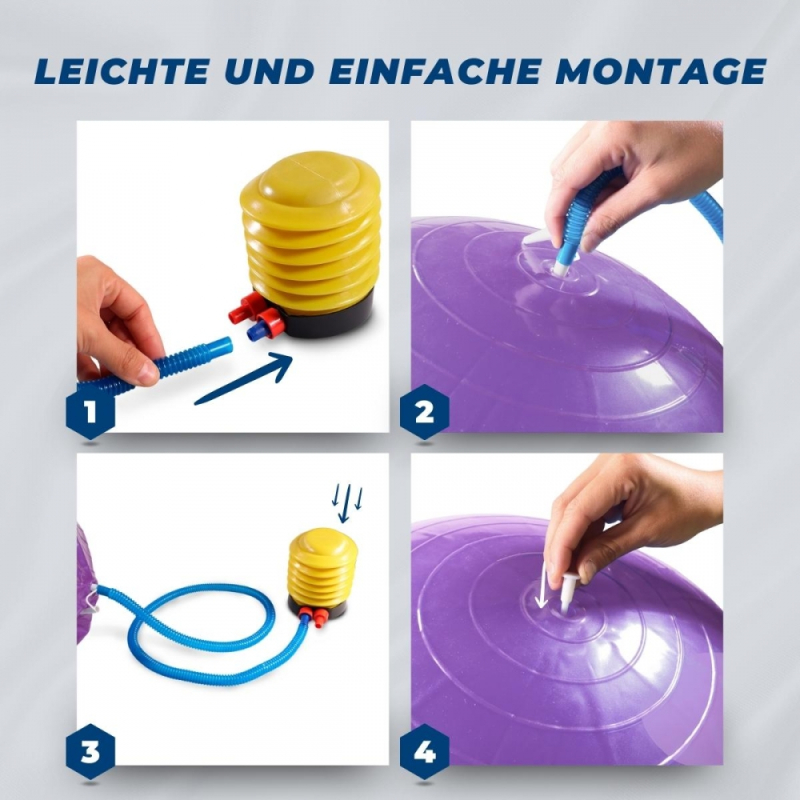 LEICHTE UND EINFACHE MONTAGE

1

2

3

4