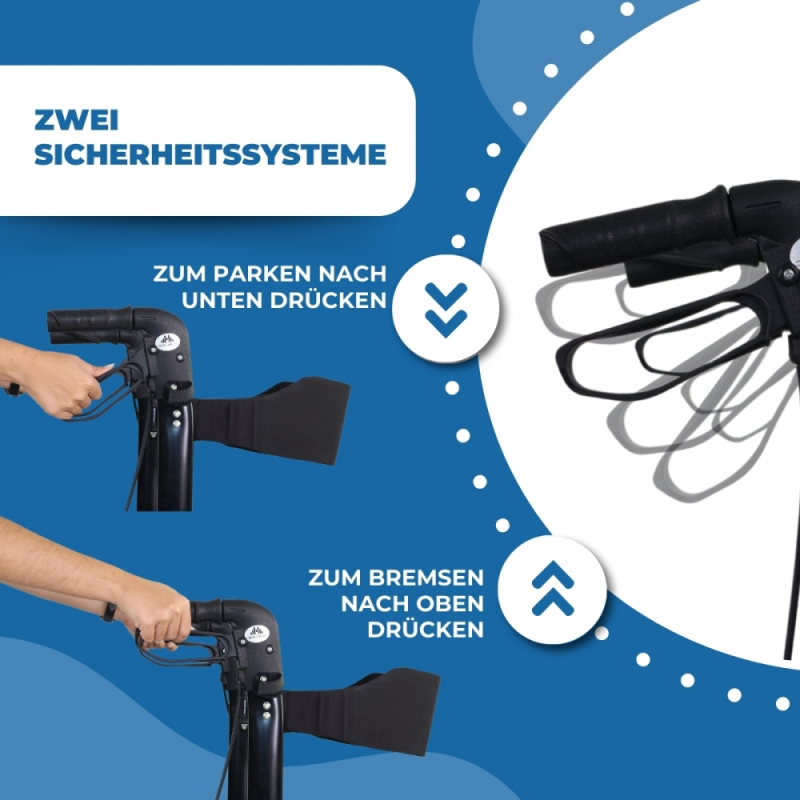 ZWEI SICHERHEITSSYSTEME

ZUM PARKEN NACH UNTEN DRÜCKEN

ZUM BREMSEN NACH OBEN DRÜCKEN