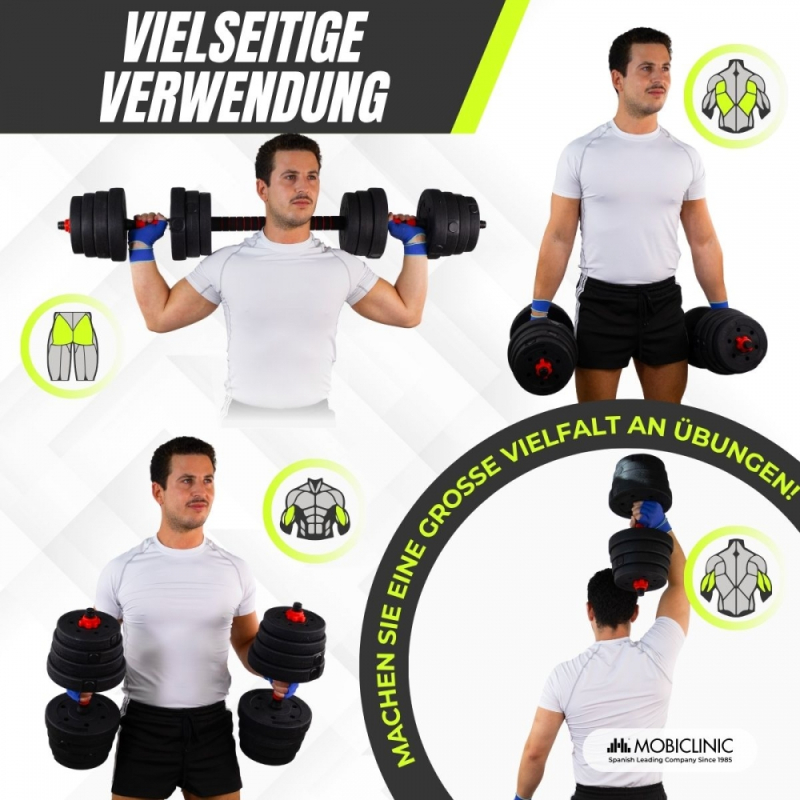 VIELSEITIGE VERWENDUNG

MACHEN SIE EINE GROSSE VIELFALT AN ÜBUNGEN!

MOBICLINIC
Spanish Leading Company Since 1985