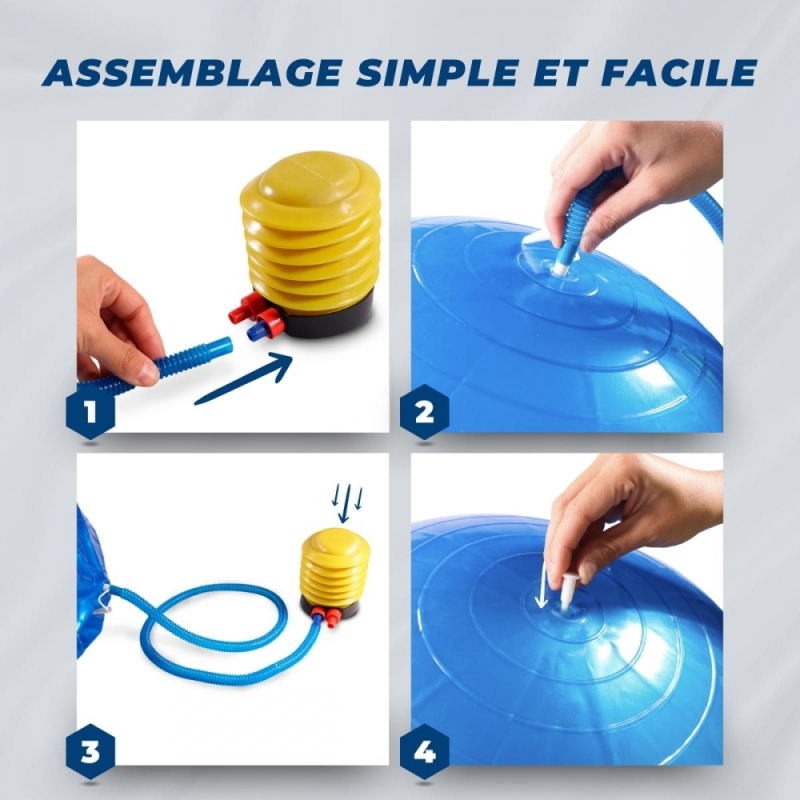 ASSEMBLAGE SIMPLE ET FACILE

1

2

3

4