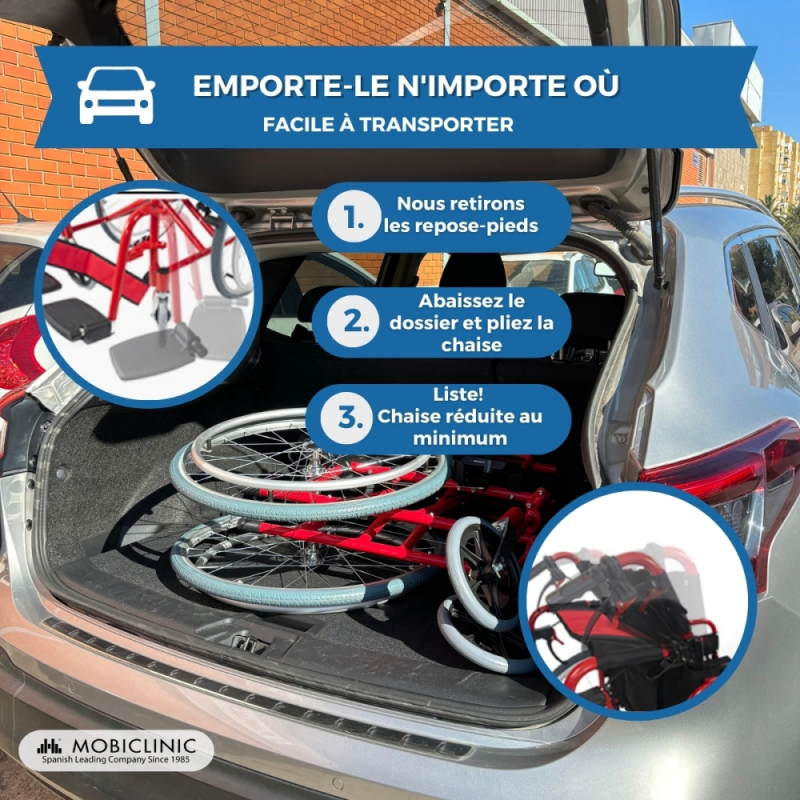 EMPORTE-LE N'IMPORTE OÙ
FACILE À TRANSPORTER

1. Nous retirons les repose-pieds

2. Abaissez le dossier et pliez la chaise

3. Liste! Chaise réduite au minimum

MOBICLINIC
Spanish Leading Company Since 1985