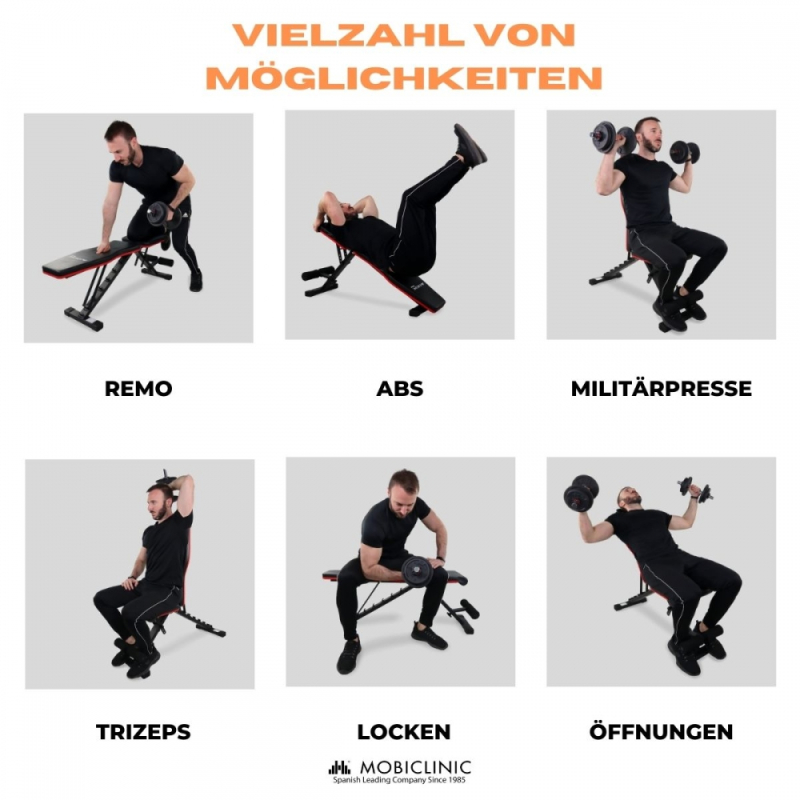 VIELZAHL VON MÖGLICHKEITEN

REMO

ABS

MILITÄRPRESSE

TRIZEPS

LOCKEN

ÖFFNUNGEN

MOBICLINIC
Spanish Leading Company Since 1985