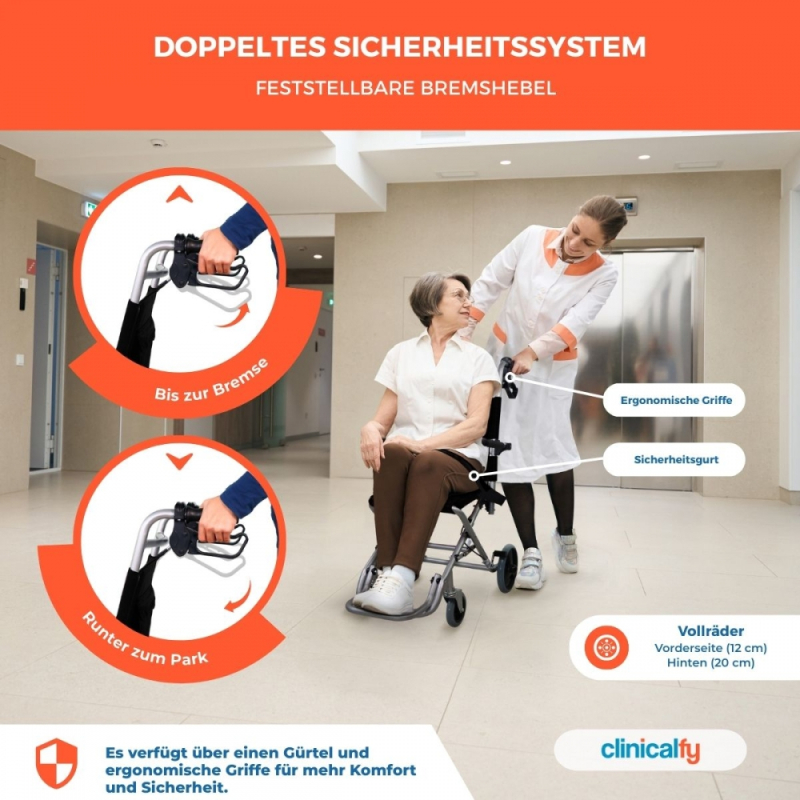 DOPPELTES SICHERHEITSSYSTEM

FESTSTELLBARE BREMSHEBEL

Bis zur Bremse

Runter zum Park

Ergonomische Griffe

Sicherheitsgurt

Vollräder
Vorderseite (12 cm)
Hinten (20 cm)

Es verfügt über einen Gürtel und ergonomische Griffe für mehr Komfort und Sicherheit.

clinicalfy