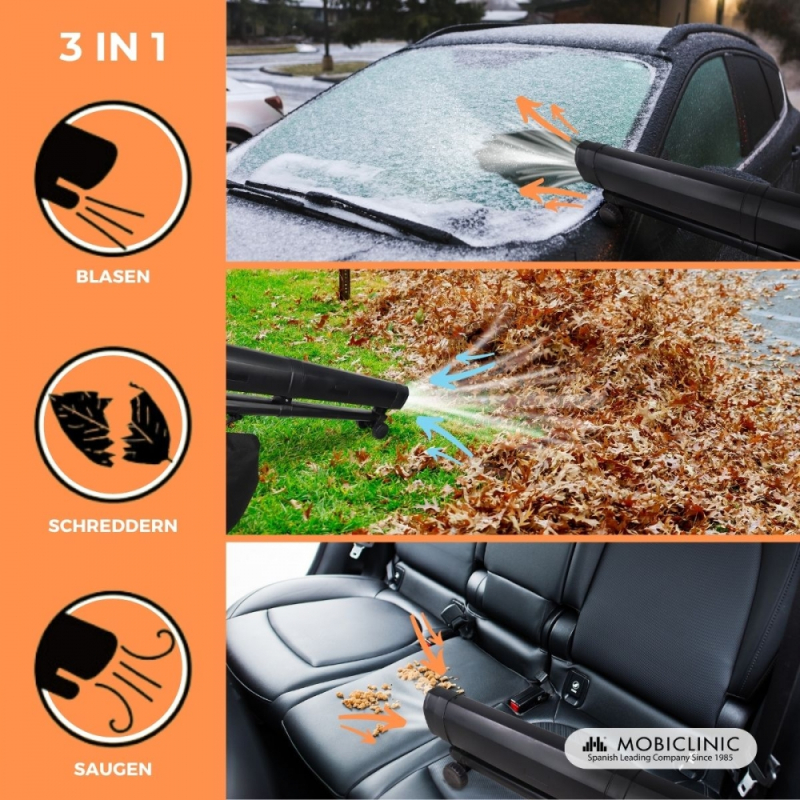 3 IN 1

BLASEN

SCHREDDERN

SAUGEN

MOBICLINIC
Spanish Leading Company Since 1985