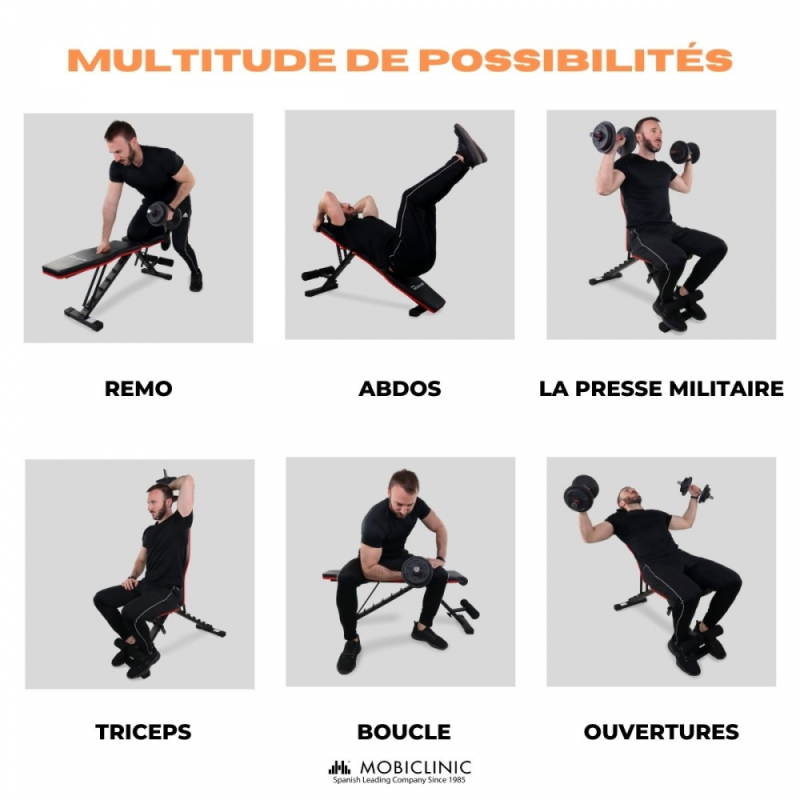 MULTITUDE DE POSSIBILITÉS

REMO

ABDOS

LA PRESSE MILITAIRE

TRICEPS

BOUCLE

OUVERTURES

MOBICLINIC
Spanish Leading Company Since 1985