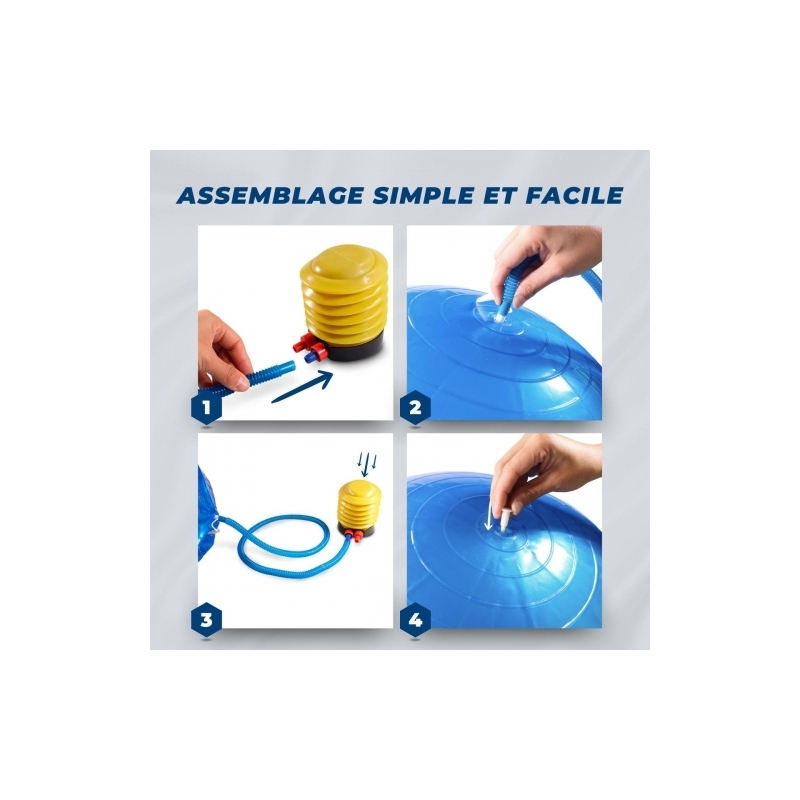 ASSEMBLAGE SIMPLE ET FACILE

1

2

3

4