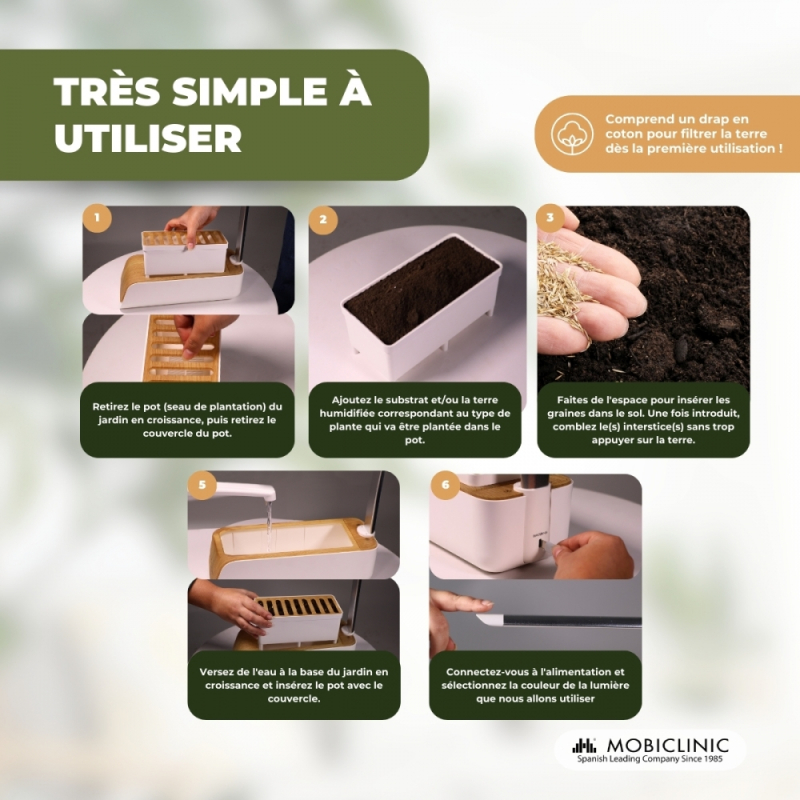 TRÈS SIMPLE À UTILISER

Comprend un drap en coton pour filtrer la terre dès la première utilisation !

1

Retirez le pot (seau de plantation) du jardin en croissance, puis retirez le couvercle du pot.

2

Ajoutez le substrat et/ou la terre humidifiée correspondant au type de plante qui va être plantée dans le pot.

3

Faites de l'espace pour insérer les graines dans le sol. Une fois introduit, comblez le(s) interstice(s) sans trop appuyer sur la terre.

5

Versez de l'eau à la base du jardin en croissance et insérez le pot avec le couvercle.

6

Connectez-vous à l'alimentation et sélectionnez la couleur de la lumière que nous allons utiliser

MOBICLINIC
Spanish Leading Company Since 1985