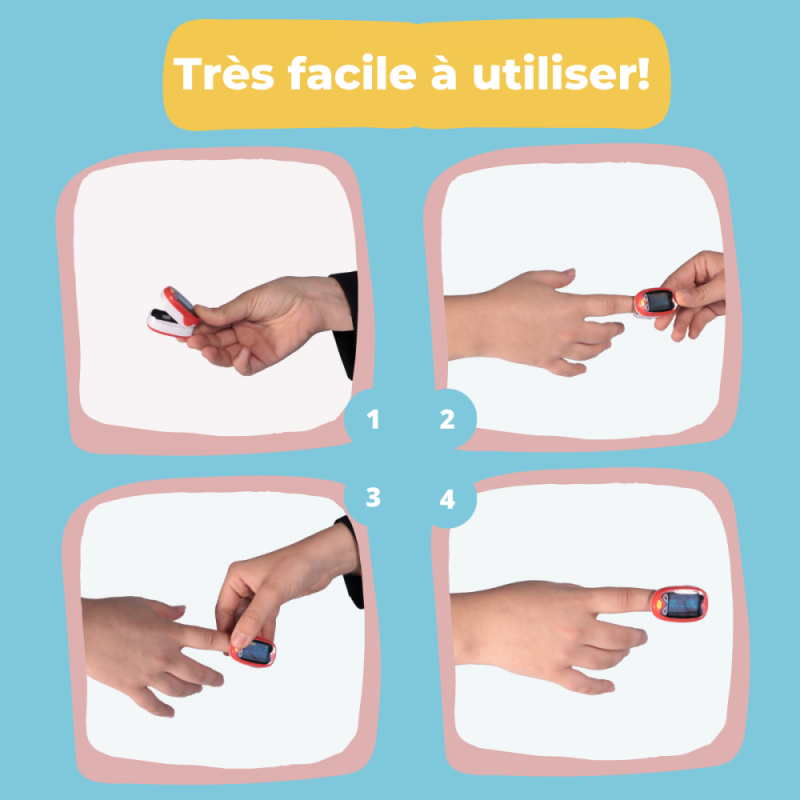 Très facile à utiliser!

1

2

3

4