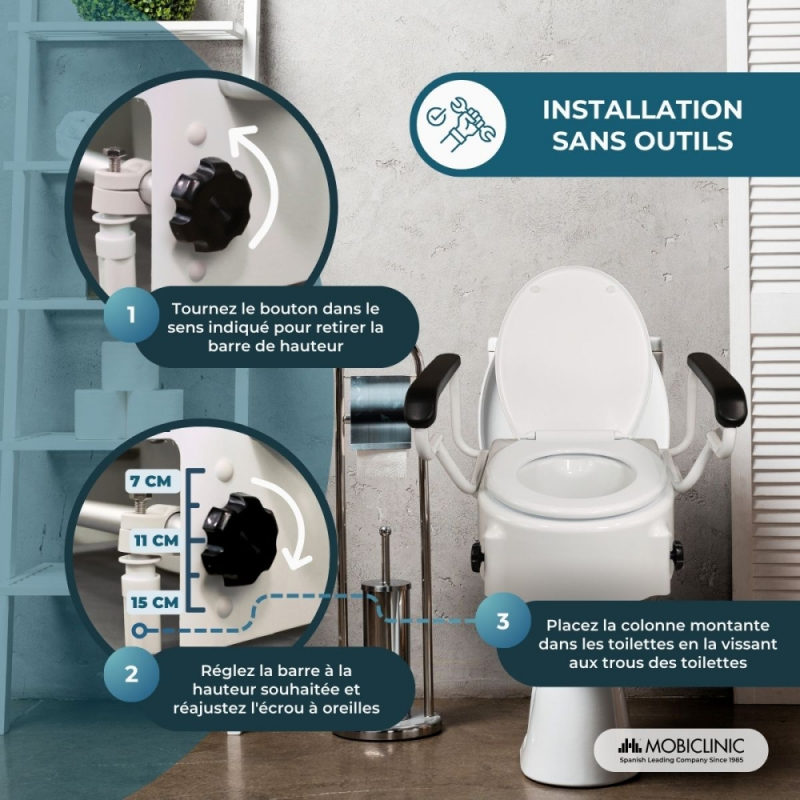 INSTALLATION SANS OUTILS

1

Tournez le bouton dans le sens indiqué pour retirer la barre de hauteur

7 CM

11 CM

15 CM

2

Réglez la barre à la hauteur souhaitée et réajustez l'écrou à oreilles

3

Placez la colonne montante dans les toilettes en la vissant aux trous des toilettes

MOBICLINIC
Spanish Leading Company Since 1985