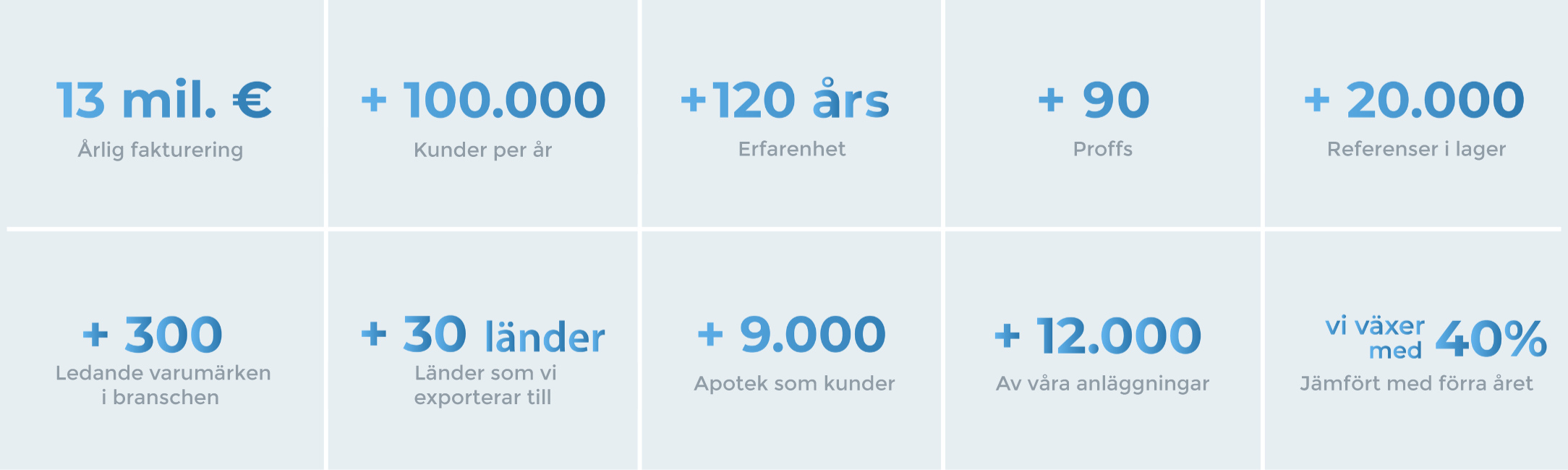 13 mil. €
Årlig fakturering

+ 100.000
Kunder per år

+120 års
Erfarenhet

+ 90
Proffs

+ 20.000
Referenser i lager

+ 300
Ledande varumärken i branschen

+ 30 länder
Länder som vi exporterar till

+ 9.000
Apotek som kunder

+ 12.000
Av våra anläggningar

vi växer med 40%
Jämfört med förra året