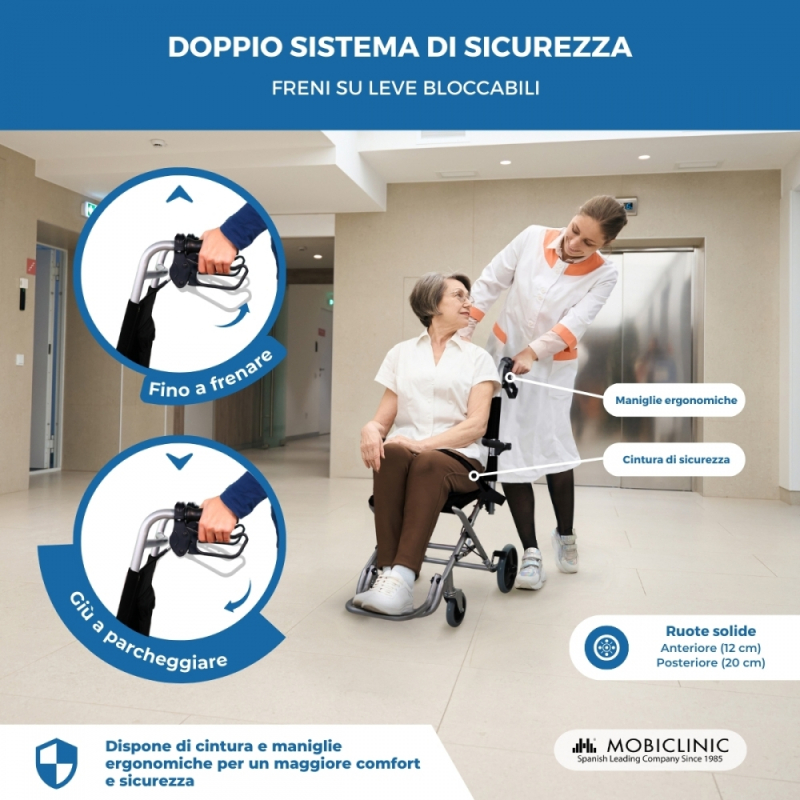 DOPPIO SISTEMA DI SICUREZZA

FRENI SU LEVE BLOCCABILI

Fino a frenare

Giù a parcheggiare

Maniglie ergonomiche

Cintura di sicurezza

Ruote solide
Anteriore (12 cm)
Posteriore (20 cm)

Dispone di cintura e maniglie ergonomiche per un maggiore comfort e sicurezza

MOBICLINIC
Spanish Leading Company Since 1985