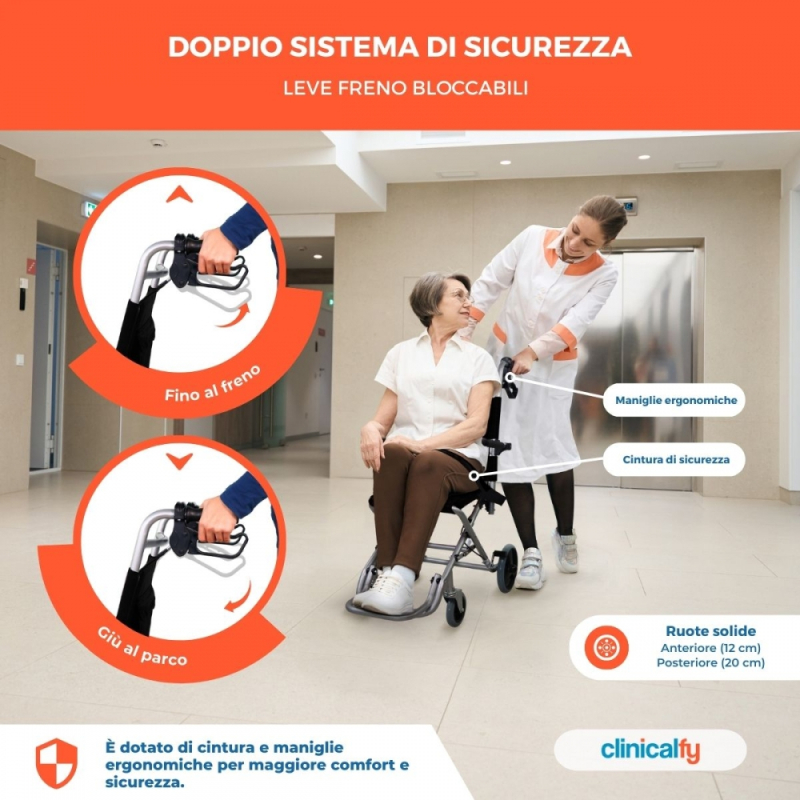 DOPPIO SISTEMA DI SICUREZZA

LEVE FRENO BLOCCABILI

Fino al freno

Giù al parco

Maniglie ergonomiche

Cintura di sicurezza

Ruote solide
Anteriore (12 cm)
Posteriore (20 cm)

È dotato di cintura e maniglie ergonomiche per maggiore comfort e sicurezza.

clinicalfy