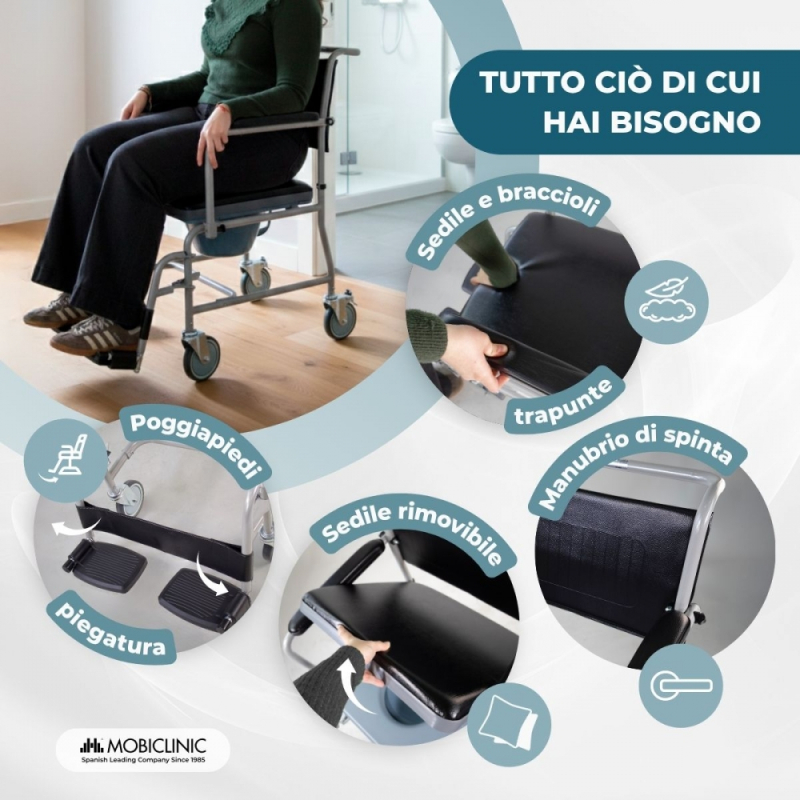 TUTTO CIÒ DI CUI HAI BISOGNO

Sedile e braccioli

trapunte

Poggiapiedi

piegatura

Sedile rimovibile

Manubrio di spinta

MOBICLINIC
Spanish Leading Company Since 1985