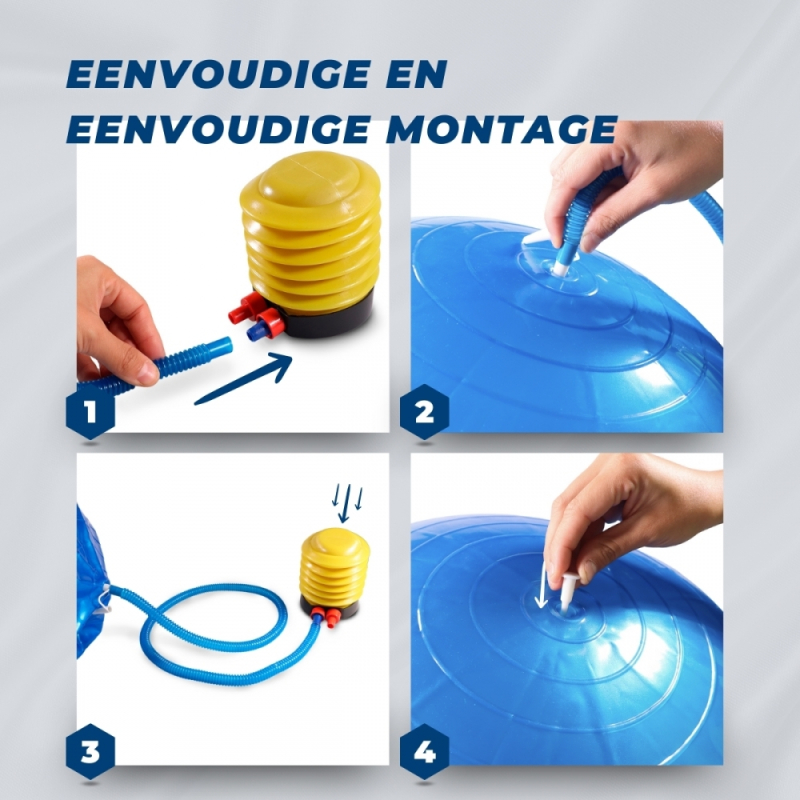 EENVOUDIGE EN
EENVOUDIGE MONTAGE

1

2

3

4