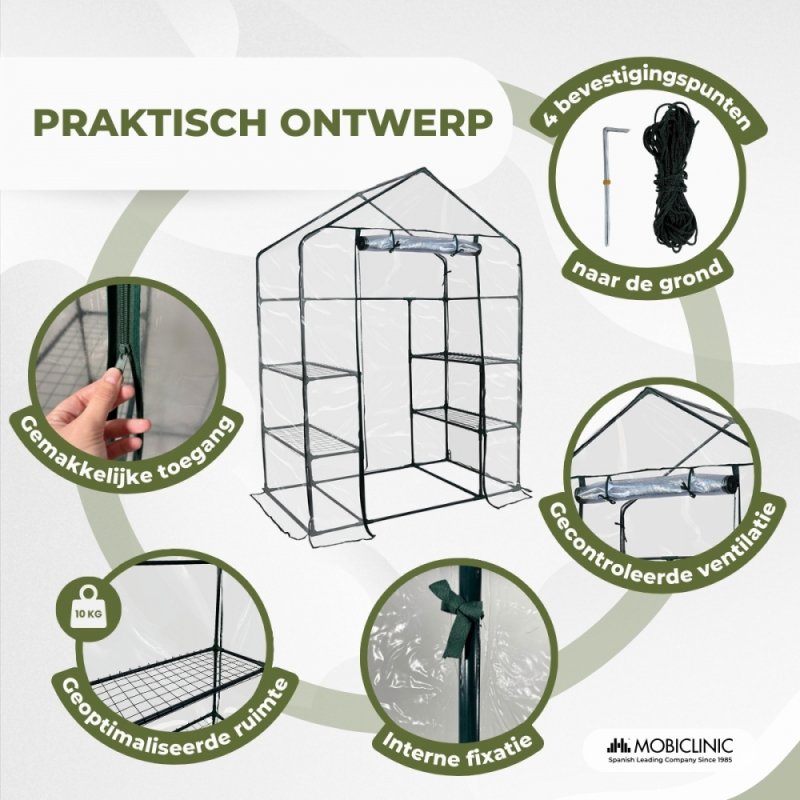 PRAKTISCH ONTWERP

4 bevestigingspunten
naar de grond

Gemakkelijke toegang

Gecontroleerde ventilatie

10 KG
Geoptimaliseerde ruimte

Interne fixatie

MOBICLINIC
Spanish Leading Company Since 1985