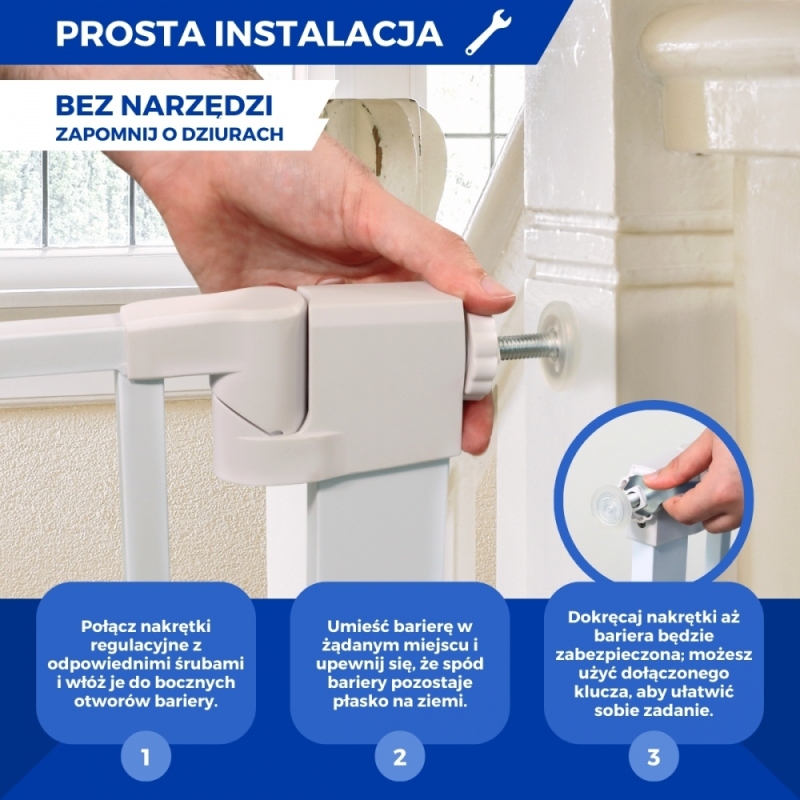 PROSTA INSTALACJA

BEZ NARZĘDZI
ZAPOMNIJ O DZIURACH

Połącz nakrętki regulacyjne z odpowiednimi śrubami i włóż je do bocznych otworów bariery.

1

Umieść barierę w żądanym miejscu i upewnij się, że spód bariery pozostaje płasko na ziemi.

2

Dokręcaj nakrętki aż bariera będzie zabezpieczona; możesz użyć dołączonego klucza, aby ułatwić sobie zadanie.

3