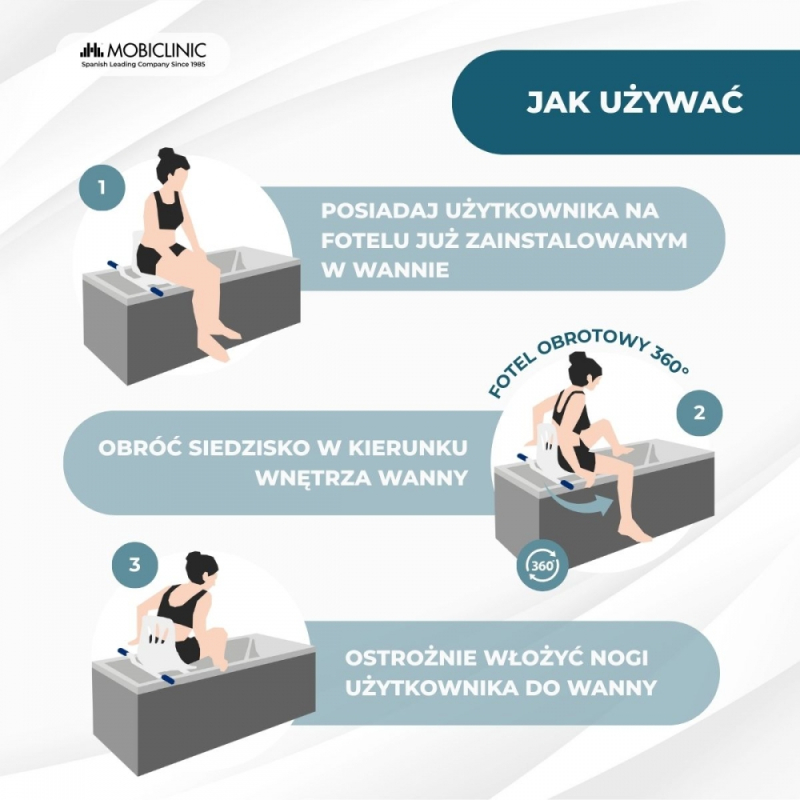 MOBICLINIC
Spanish Leading Company Since 1985

JAK UŻYWAĆ

1

POSIADAJ UŻYTKOWNIKA NA FOTELU JUŻ ZAINSTALOWANYM W WANNIE

FOTEL OBROTOWY 360°

2

OBRÓĆ SIEDZISKO W KIERUNKU WNĘTRZA WANNY

360°

3

OSTROŻNIE WŁOŻYĆ NOGI UŻYTKOWNIKA DO WANNY