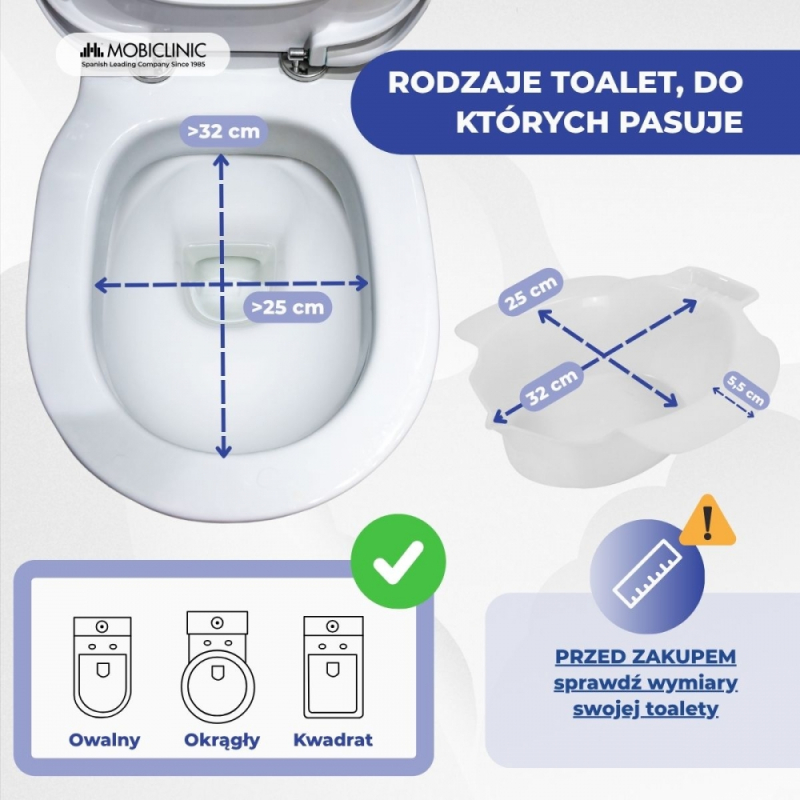 MOBICLINIC
Spanish Leading Company Since 1985

RODZAJE TOALET, DO KTÓRYCH PASUJE

>32 cm
>25 cm

25 cm
32 cm
5,5 cm

Owalny
Okrągły
Kwadrat

PRZED ZAKUPEM sprawdź wymiary swojej toalety