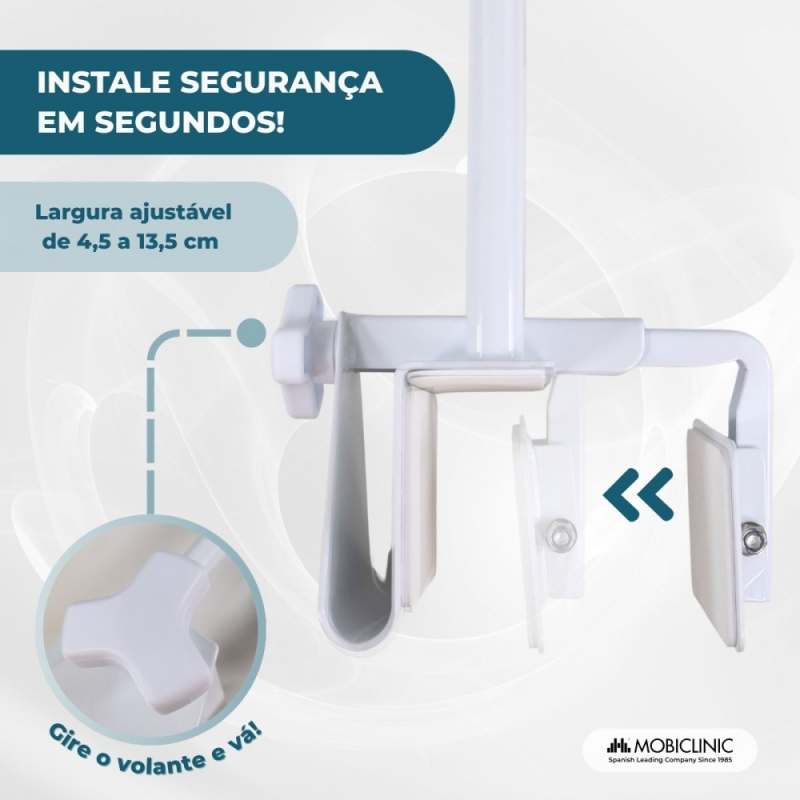 INSTALE SEGURANÇA EM SEGUNDOS!

Largura ajustável de 4,5 a 13,5 cm

Gire o volante e vá!

MOBICLINIC
Spanish Leading Company Since 1985