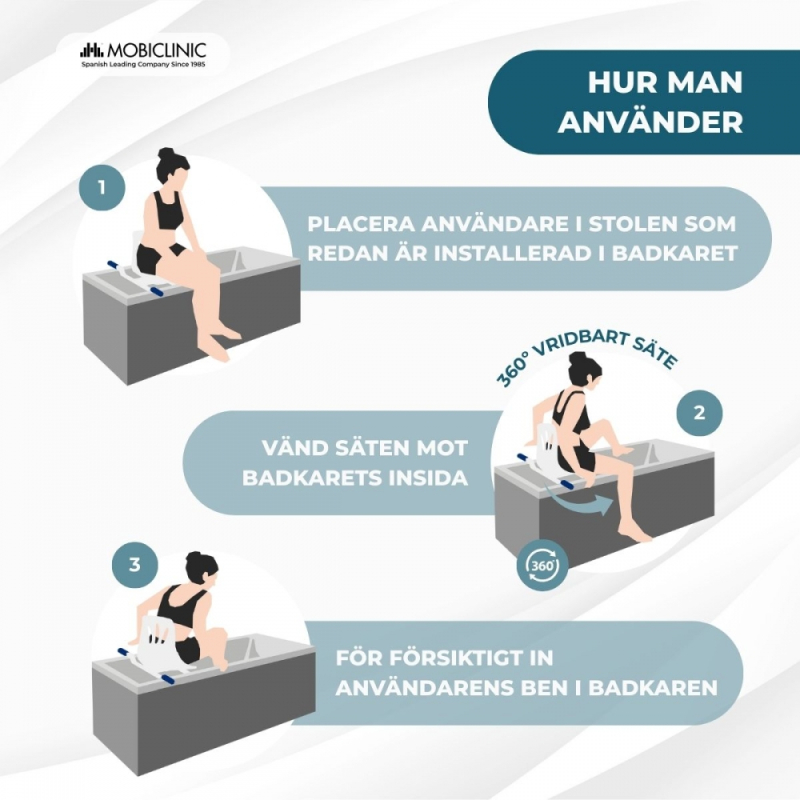 MOBICLINIC
Spanish Leading Company Since 1985

HUR MAN ANVÄNDER

1

PLACERA ANVÄNDARE I STOLEN SOM REDAN ÄR INSTALLERAD I BADKARET

360° VRIDBART SÄTE

2

VÄND SÄTEN MOT BADKARETS INSIDA

360°

3

FÖR FÖRSIKTIGT IN ANVÄNDARENS BEN I BADKAREN