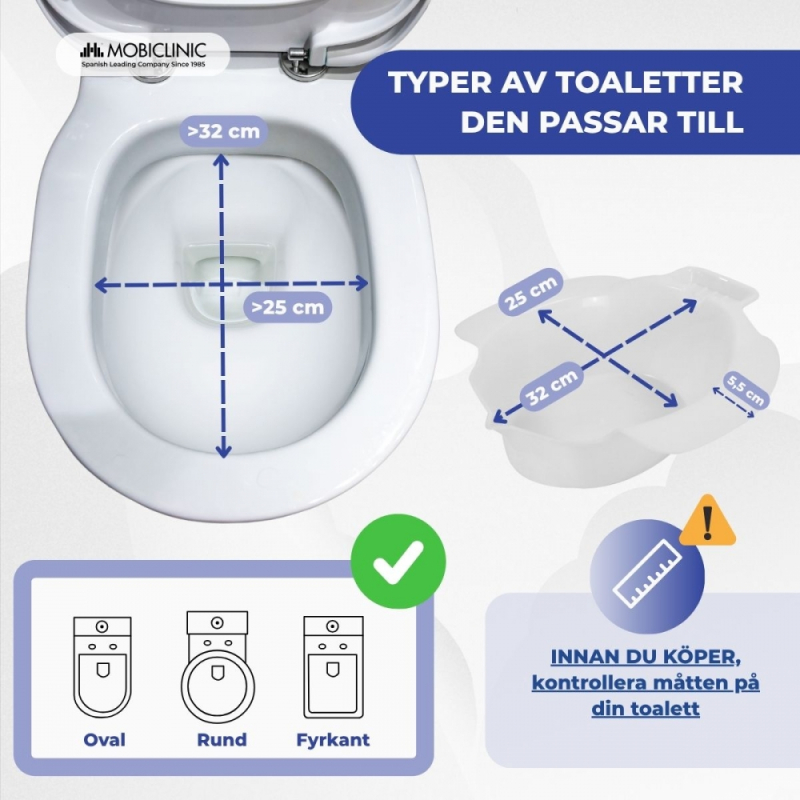 MOBICLINIC
Spanish Leading Company Since 1985

TYPER AV TOALETTER DEN PASSAR TILL

>32 cm
>25 cm

25 cm
32 cm
5,5 cm

Oval
Rund
Fyrkant

INNAN DU KÖPER, kontrollera måtten på din toalett