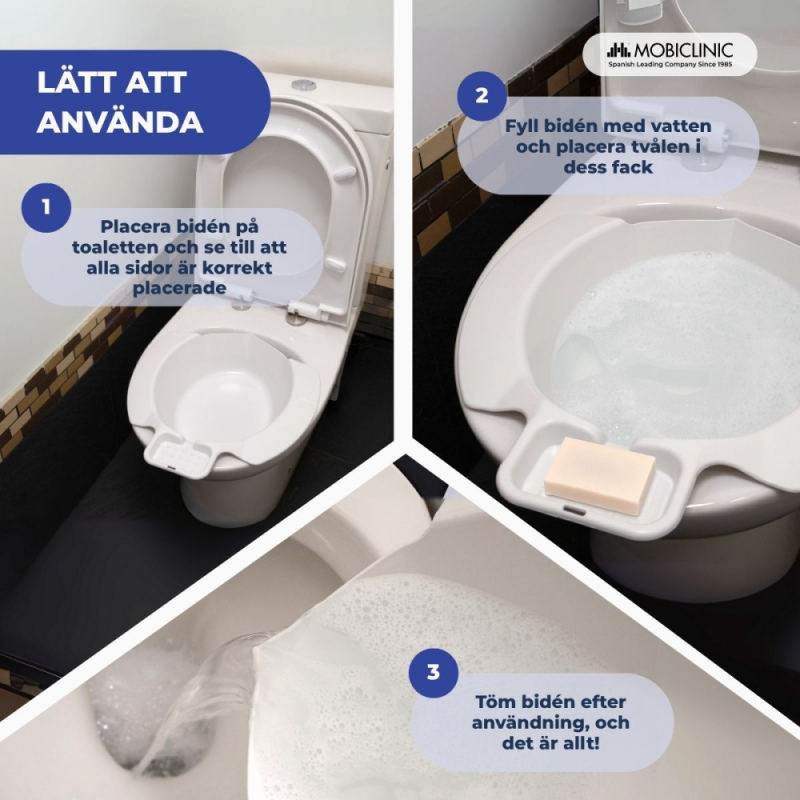 LÄTT ATT ANVÄNDA

MOBICLINIC
Spanish Leading Company Since 1985

1
Placera bidén på toaletten och se till att alla sidor är korrekt placerade

2
Fyll bidén med vatten och placera tvålen i dess fack

3
Töm bidén efter användning, och det är allt!